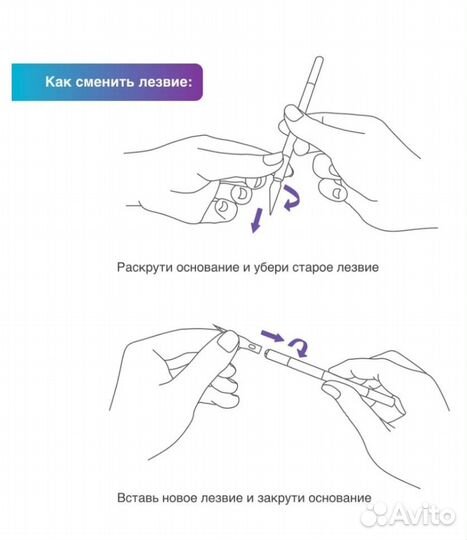 Как сменить лезвие:

Раскрути основание и убери старое лезвие

Вставь новое лезвие и закрути основание

Avito