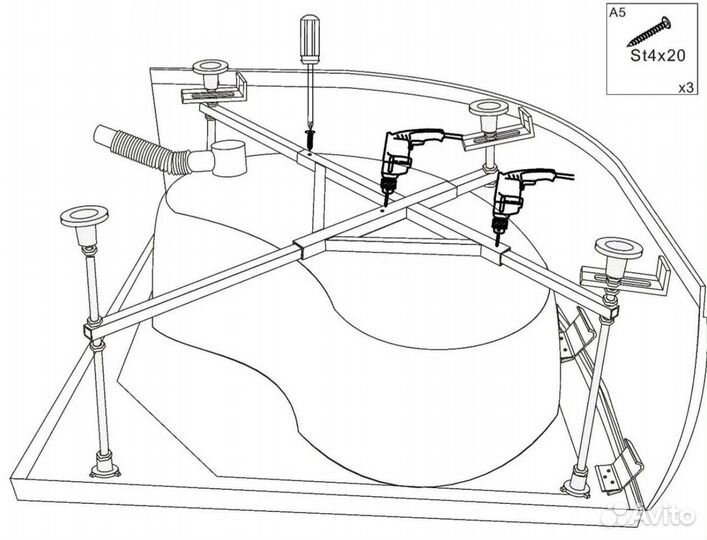 A5
St4x20
x3
Avito