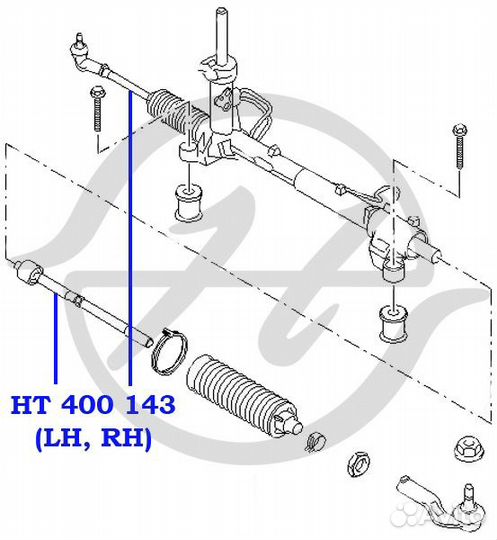 HT 400 143
(LH, RH)

Avito