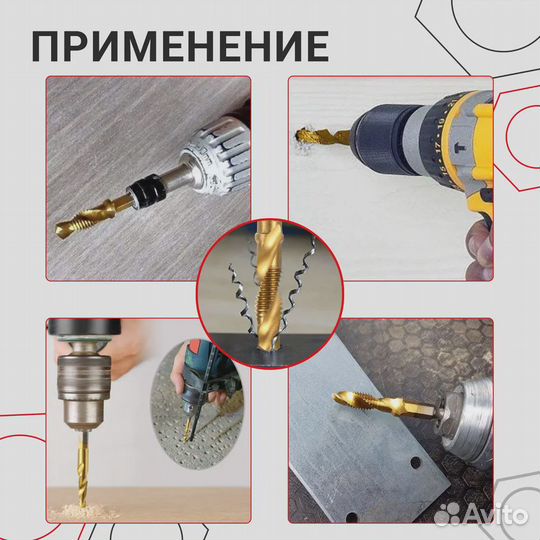 ПРИМЕНЕНИЕ

15 17 19 21

Avito