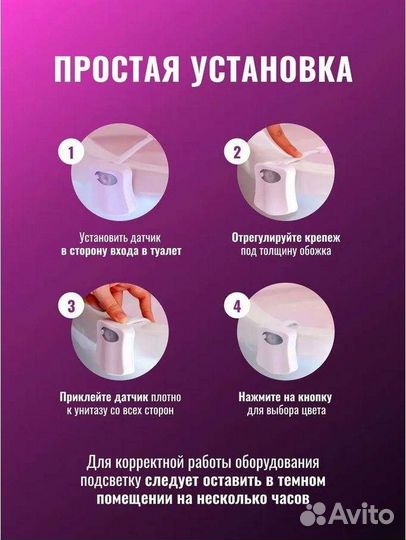 ПРОСТАЯ УСТАНОВКА

1

Установить датчик в сторону входа в туалет

2

Отрегулируйте крепеж под толщину обожка

3

Приклейте датчик плотно к унитазу со всех сторон

4

Нажмите на кнопку для выбора цвета

Для корректной работы оборудования подсветку следует оставить в темном помещении на несколько часов

Avito