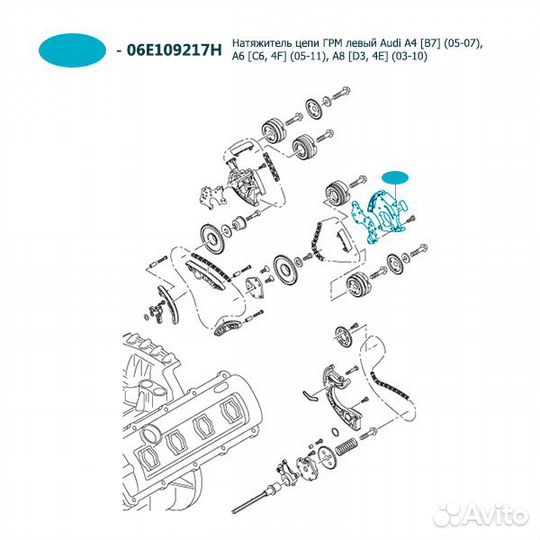 - 06E109217H Натяжитель цепи ГРМ левый Audi A4 [B7] (05-07), A6 [C6, 4F] (05-11), A8 [D3, 4E] (03-10)

Avito