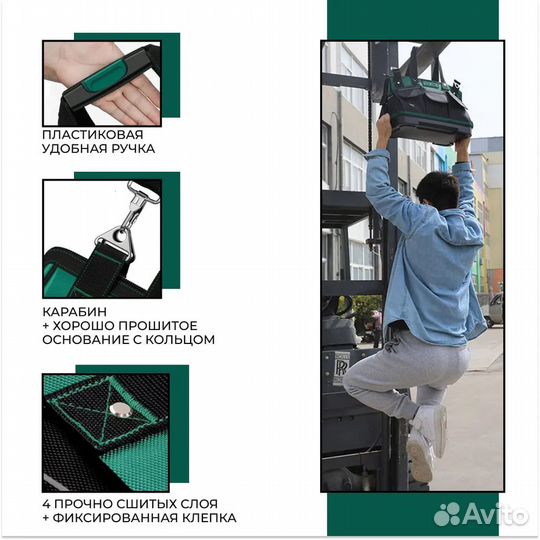 ПЛАСТИКОВАЯ
УДОБНАЯ РУЧКА

КАРАБИН
+ ХОРОШО ПРОШИТОЕ
ОСНОВАНИЕ С КОЛЬЦОМ

4 ПРОЧНО СШИТЫХ СЛОЯ
+ ФИКСИРОВАННАЯ КЛЕПКА

Avito