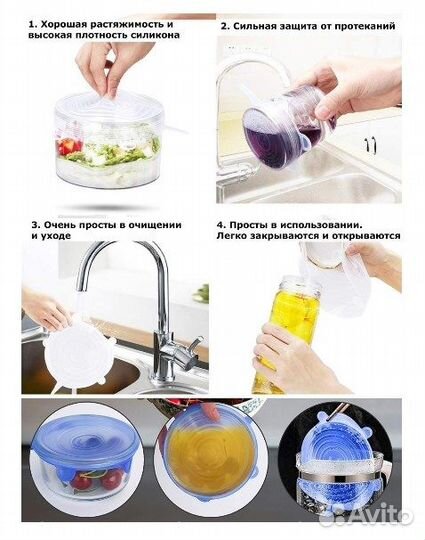 1. Хорошая растяжимость и высокая плотность силикона

2. Сильная защита от протеканий

3. Очень просты в очищении и уходе

4. Просты в использовании. Легко закрываются и открываются

Avito