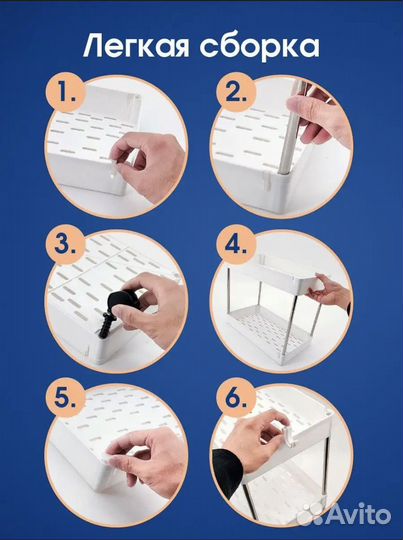 Легкая сборка

1.

2.

3.

4.

5.

6.

Avito