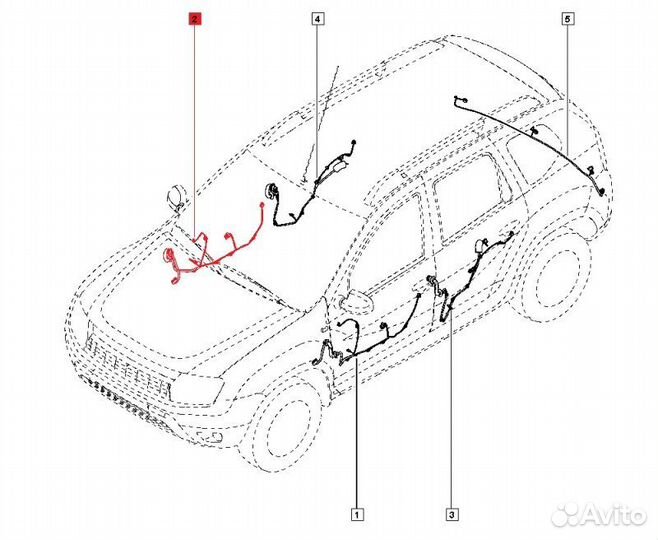 2
4
5
1
3
Avito