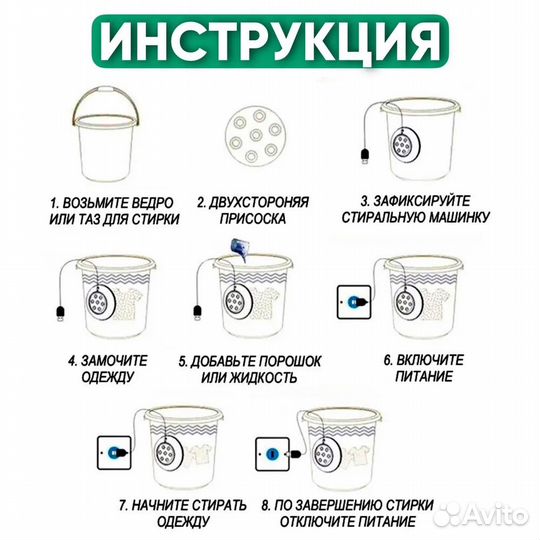 ИНСТРУКЦИЯ

1. ВОЗЬМИТЕ ВЕДРО ИЛИ ТАЗ ДЛЯ СТИРКИ

2. ДВУХСТОРОНЯЯ ПРИСОСКА

3. ЗАФИКСИРУЙТЕ СТИРАЛЬНУЮ МАШИНКУ

4. ЗАМОЧИТЕ ОДЕЖДУ

5. ДОБАВЬТЕ ПОРОШОК ИЛИ ЖИДКОСТЬ

6. ВКЛЮЧИТЕ ПИТАНИЕ

7. НАЧНИТЕ СТИРАТЬ ОДЕЖДУ

8. ПО ЗАВЕРШЕНИЮ СТИРКИ ОТКЛЮЧИТЕ ПИТАНИЕ

Avito