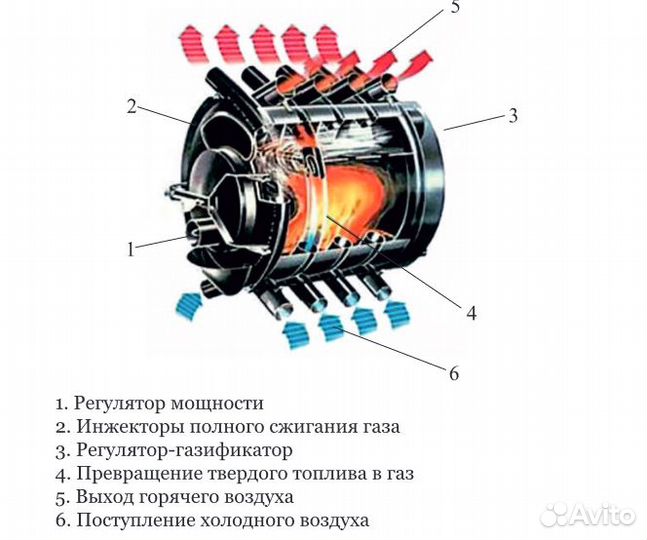 5
2
3
1
4
6

1. Регулятор мощности
2. Инжекторы полного сжигания газа
3. Регулятор-газификатор
4. Превращение твердого топлива в газ
5. Выход горячего воздуха
6. Поступление холодного воздуха

Avito