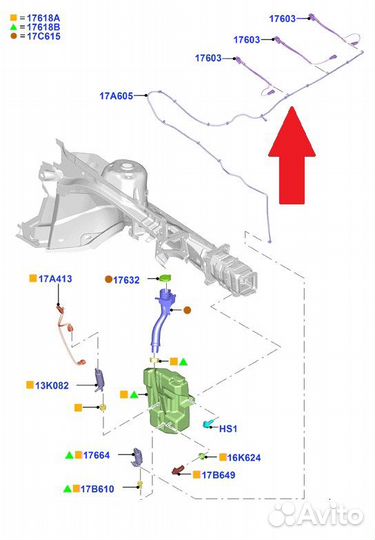 = 17618A
= 17618B
= 17C615

17603
17603
17603
17A605

17A413
17632
13K082
HS1
17664
16K624
17B649
17B610

Avito