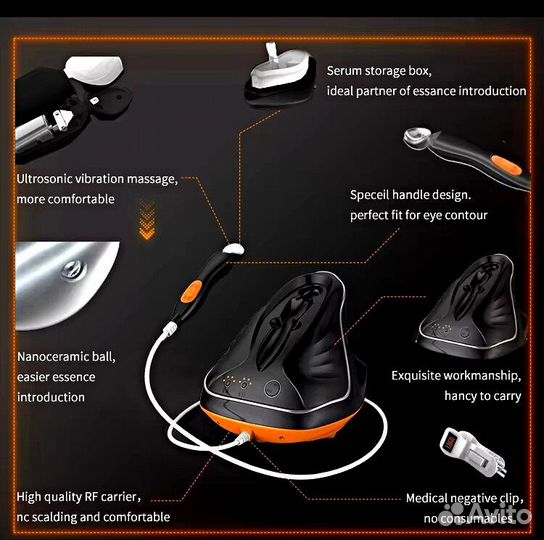 Serum storage box, ideal partner of essance introduction

Ultrosonic vibration massage, more comfortable

Speceil handle design. perfect fit for eye contour

Nanoceramic ball, easier essence introduction

Exquisite workmanship, hancy to carry

High quality RF carrier, nc scalding and comfortable

Medical negative clip, no consumables

Avito