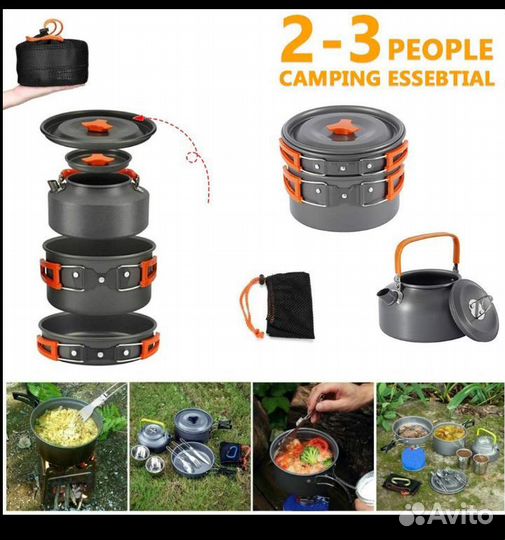 2-3 PEOPLE
CAMPING ESSEBTIAL

Avito