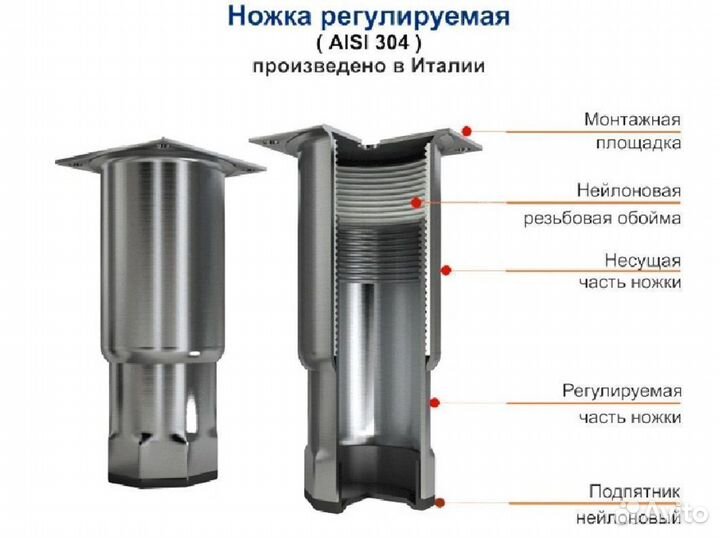 Ножка регулируемая
( AISI 304 )
произведено в Италии

Монтажная площадка

Нейлоновая резьбовая обойма

Несущая часть ножки

Регулируемая часть ножки

Подпятник нейлоновый

Avito