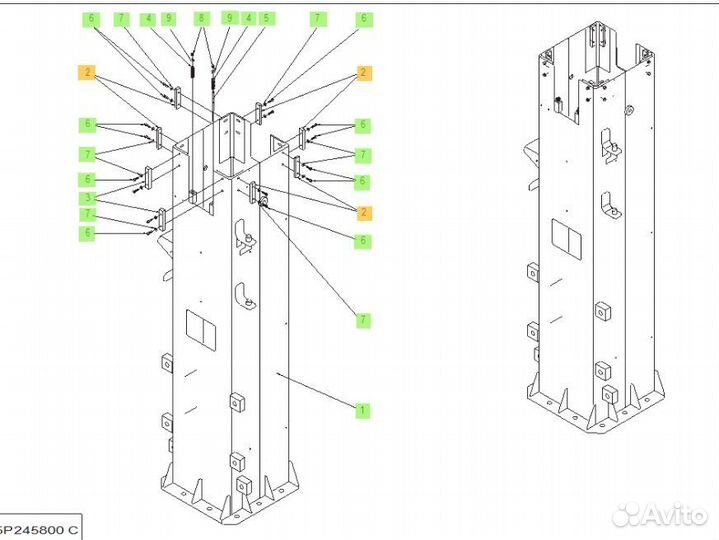 6
7
4
9
8
9
4
5
7
6
2
2
6
6
7
7
6
6
3
2
7
6
6
7
1
SP245800 C
Avito