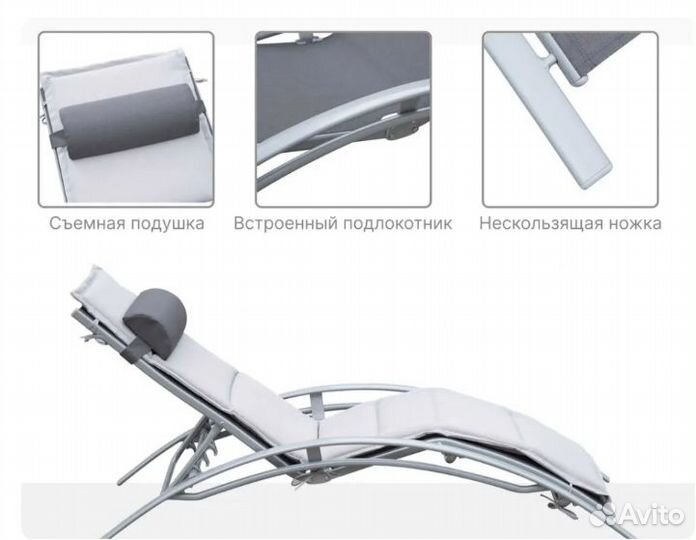 Съемная подушка

Встроенный подлокотник

Нескользящая ножка

Avito