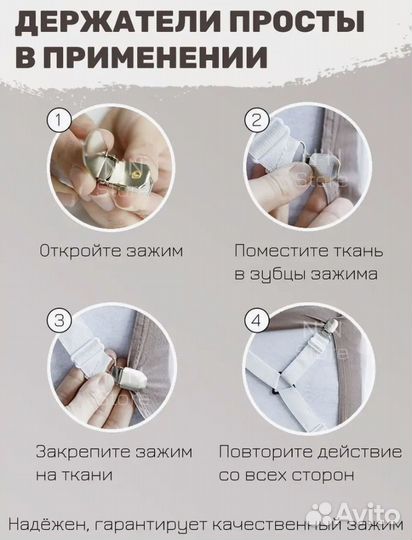 ДЕРЖАТЕЛИ ПРОСТЫ В ПРИМЕНЕНИИ

1

Откройте зажим

2

Поместите ткань в зубцы зажима

3

Закрепите зажим на ткани

4

Повторите действие со всех сторон

Надёжен, гарантирует качественный зажим

Avito