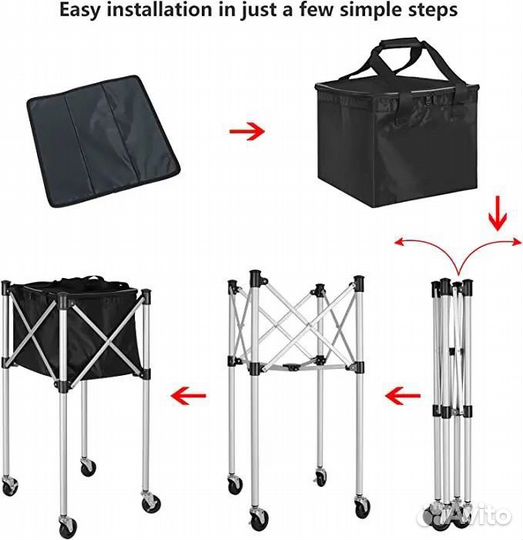 Easy installation in just a few simple steps

Avito