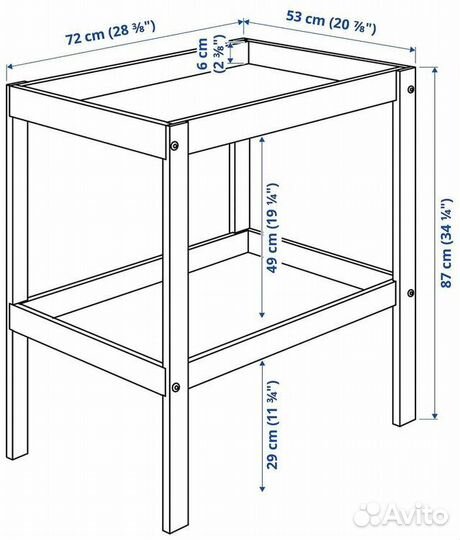 72 cm (28 ⅜")

53 cm (20 ⅞")

6 cm (2 ⅜")

49 cm (19 ¼")

87 cm (34 ¼")

29 cm (11 ¾")

Avito