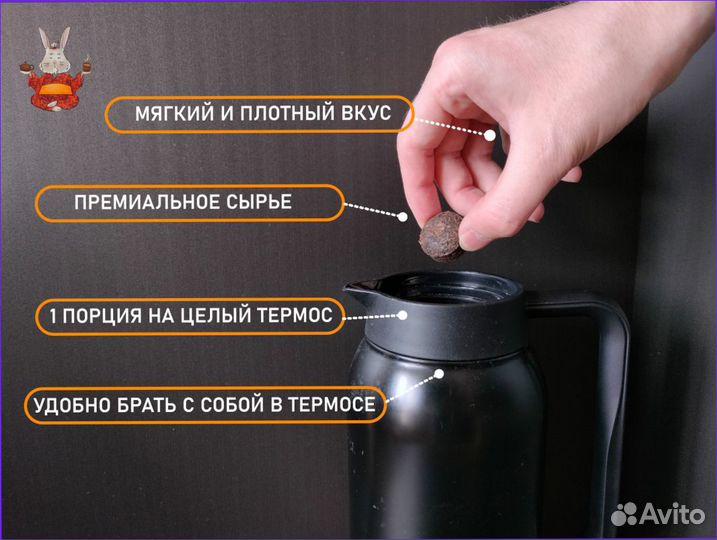 МЯГКИЙ И ПЛОТНЫЙ ВКУС

ПРЕМИАЛЬНОЕ СЫРЬЕ

1 ПОРЦИЯ НА ЦЕЛЫЙ ТЕРМОС

УДОБНО БРАТЬ С СОБОЙ В ТЕРМОСЕ

Avito