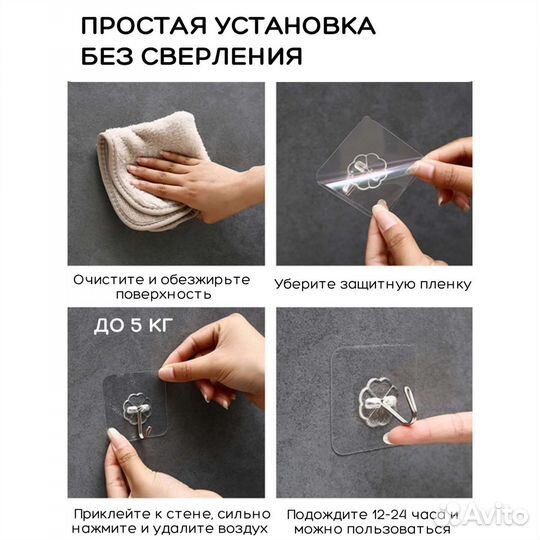 ПРОСТАЯ УСТАНОВКА БЕЗ СВЕРЛЕНИЯ

Очистите и обезжирьте поверхность

Уберите защитную пленку

ДО 5 КГ

Приклейте к стене, сильно нажмите и удалите воздух

Подождите 12-24 часа и можно пользоваться

Avito