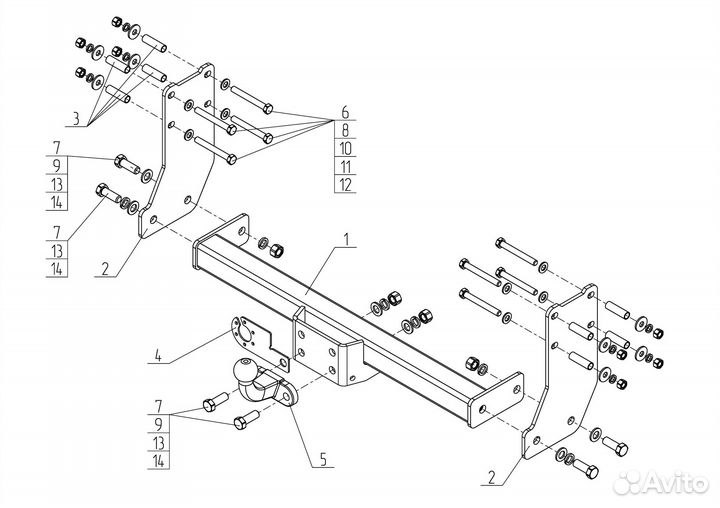 3

6
8
10
11
12

7
9
13
14

7
13
14

2

1

4

7
9
13
14

5

2

Avito