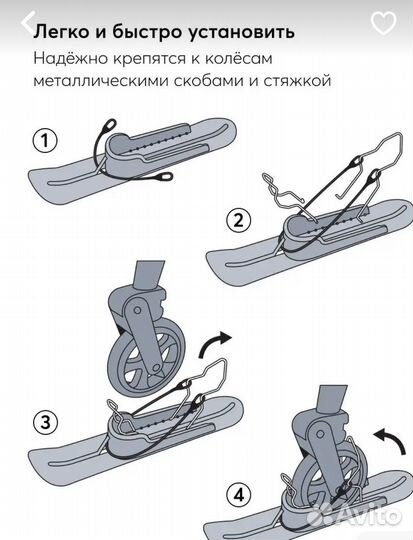 Легко и быстро установить

Надёжно крепятся к колёсам металлическими скобами и стяжкой

1

2

3

4

Avito