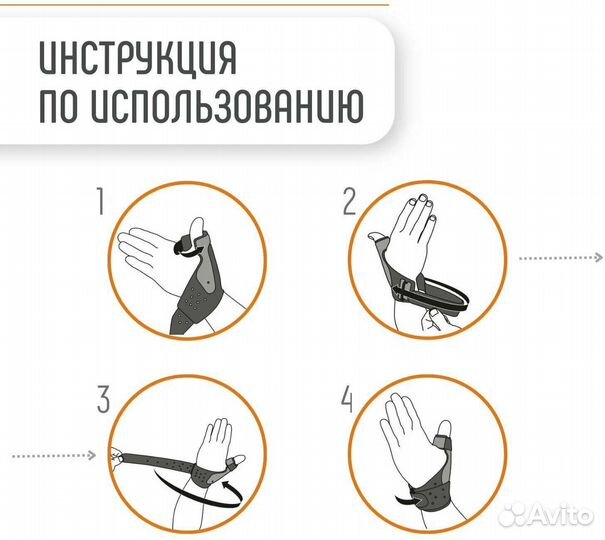 ИНСТРУКЦИЯ ПО ИСПОЛЬЗОВАНИЮ

1

2

3

4

Avito