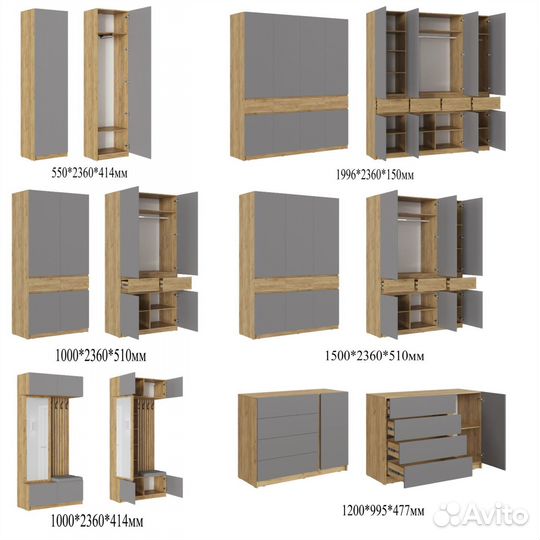 550*2360*414мм

1996*2360*150мм

1000*2360*510мм

1500*2360*510мм

1000*2360*414мм

1200*995*477мм

Avito