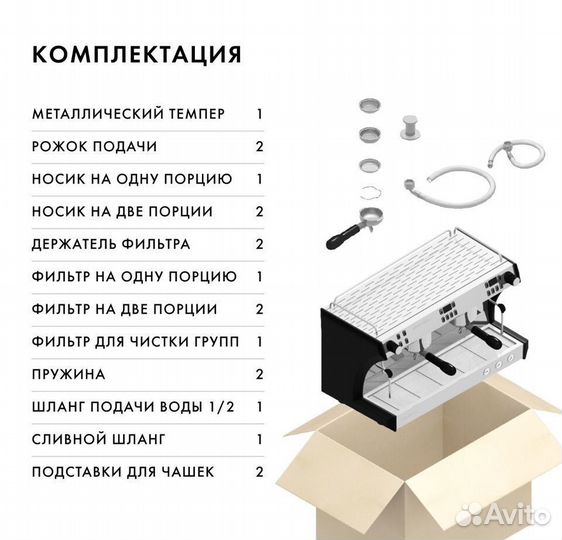 КОМПЛЕКТАЦИЯ

| | |
|---|---|
| МЕТАЛЛИЧЕСКИЙ ТЕМПЕР | 1 |
| РОЖОК ПОДАЧИ | 2 |
| НОСИК НА ОДНУ ПОРЦИЮ | 1 |
| НОСИК НА ДВЕ ПОРЦИИ | 2 |
| ДЕРЖАТЕЛЬ ФИЛЬТРА | 2 |
| ФИЛЬТР НА ОДНУ ПОРЦИЮ | 1 |
| ФИЛЬТР НА ДВЕ ПОРЦИИ | 2 |
| ФИЛЬТР ДЛЯ ЧИСТКИ ГРУПП | 1 |
| ПРУЖИНА | 2 |
| ШЛАНГ ПОДАЧИ ВОДЫ 1/2 | 1 |
| СЛИВНОЙ ШЛАНГ | 1 |
| ПОДСТАВКИ ДЛЯ ЧАШЕК | 2 |

Avito