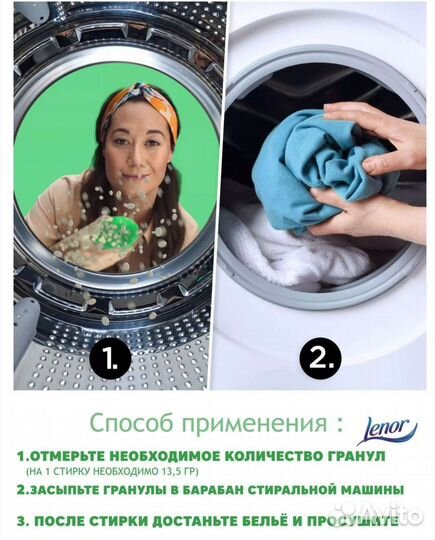 1.

2.

Способ применения : Lenor

1.ОТМЕРЬТЕ НЕОБХОДИМОЕ КОЛИЧЕСТВО ГРАНУЛ
(НА 1 СТИРКУ НЕОБХОДИМО 13,5 ГР)

2.ЗАСЫПЬТЕ ГРАНУЛЫ В БАРАБАН СТИРАЛЬНОЙ МАШИНЫ

3. ПОСЛЕ СТИРКИ ДОСТАНЬТЕ БЕЛЬЁ И ПРОСУШИТЕ

Avito