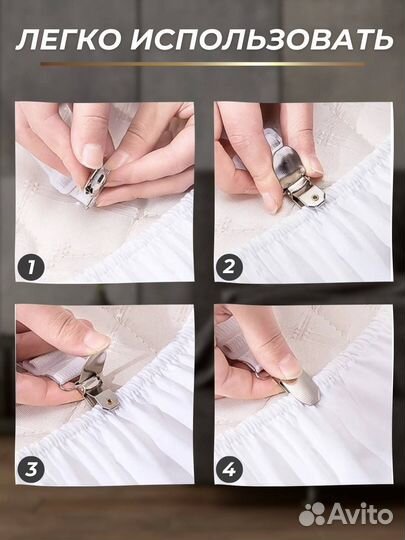 ЛЕГКО ИСПОЛЬЗОВАТЬ

1

2

3

4

Avito