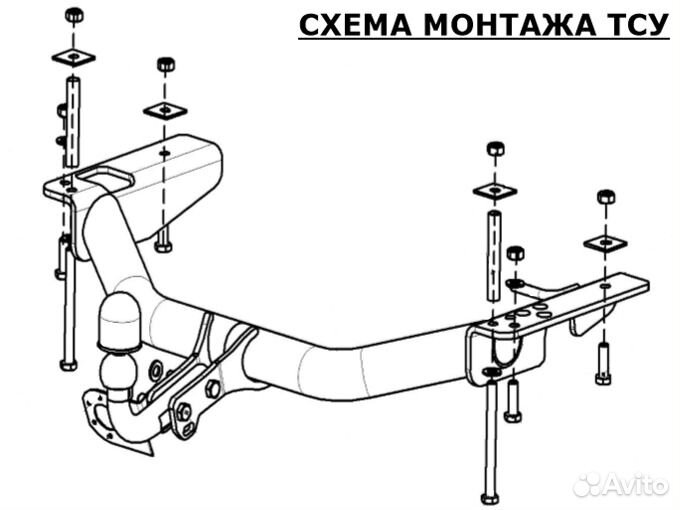 СХЕМА МОНТАЖА ТСУ

Avito