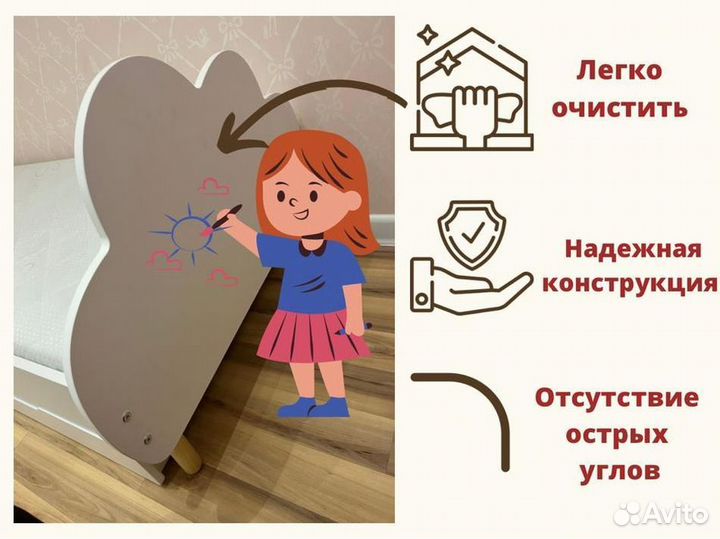 Легко очистить

Надежная конструкция

Отсутствие острых углов

Avito