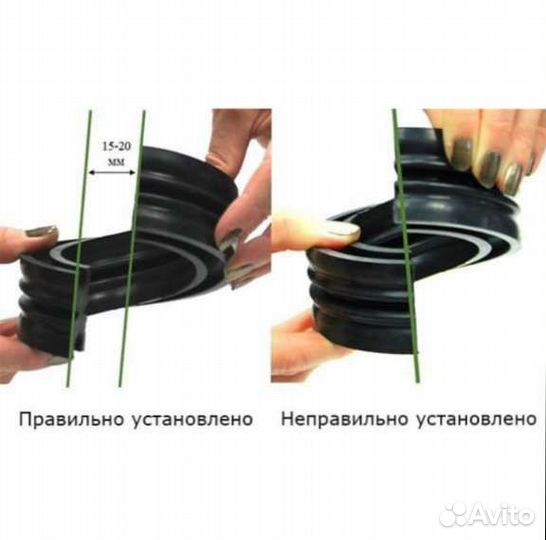 15-20 мм

Правильно установлено

Неправильно установлено

Avito