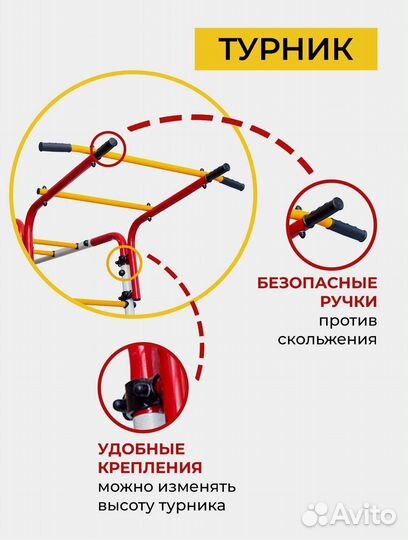 ТУРНИК

БЕЗОПАСНЫЕ РУЧКИ
против скольжения

УДОБНЫЕ КРЕПЛЕНИЯ
можно изменять высоту турника

Avito