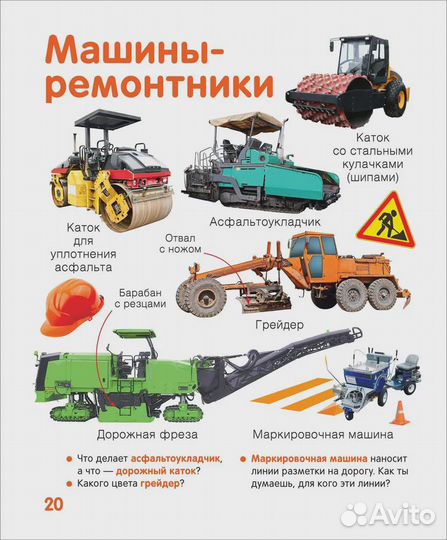 Машины-ремонтники

Каток со стальными кулачками (шипами)

Каток для уплотнения асфальта

Асфальтоукладчик

Отвал с ножом

Грейдер

Барабан с резцами

Дорожная фреза

Маркировочная машина

● Что делает асфальтоукладчик, а что — дорожный каток?
● Какого цвета грейдер?

● Маркировочная машина наносит линии разметки на дорогу. Как ты думаешь, для кого эти линии?

20

Avito