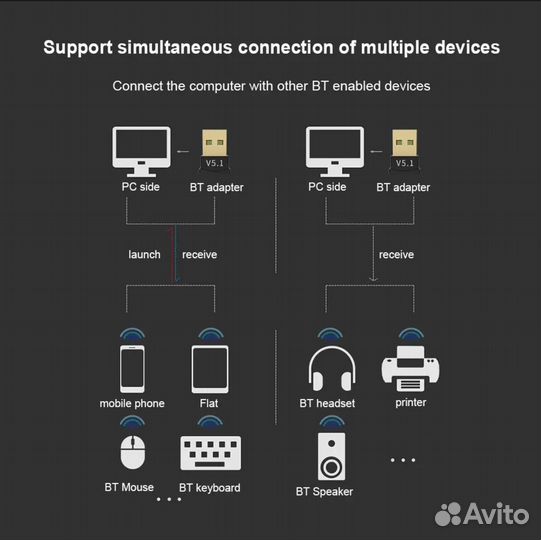 Support simultaneous connection of multiple devices

Connect the computer with other BT enabled devices

V5.1

PC side BT adapter

launch receive

mobile phone Flat

BT Mouse BT keyboard

...

V5.1

PC side BT adapter

receive

BT headset printer

BT Speaker

...

Avito