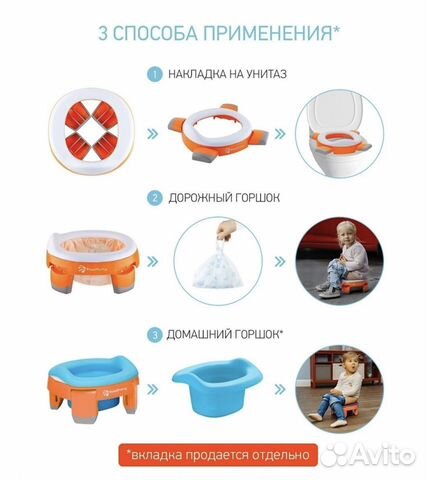 3 СПОСОБА ПРИМЕНЕНИЯ*

1 НАКЛАДКА НА УНИТАЗ

2 ДОРОЖНЫЙ ГОРШОК

3 ДОМАШНИЙ ГОРШОК*

*вкладка продается отдельно

Avito