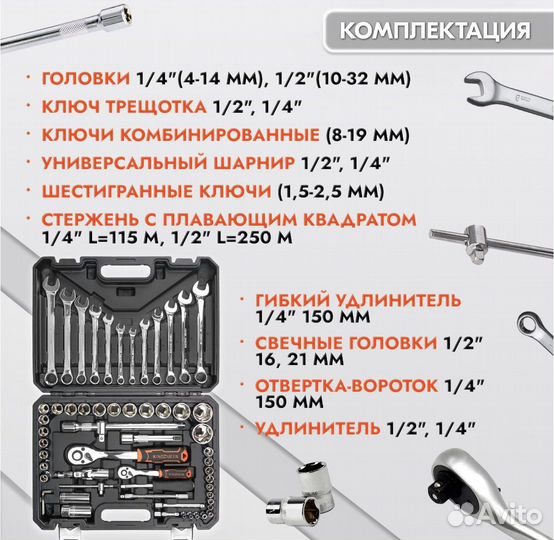 КОМПЛЕКТАЦИЯ

· ГОЛОВКИ 1/4"(4-14 ММ), 1/2"(10-32 ММ)

· КЛЮЧ ТРЕЩОТКА 1/2", 1/4"

· КЛЮЧИ КОМБИНИРОВАННЫЕ (8-19 ММ)

· УНИВЕРСАЛЬНЫЙ ШАРНИР 1/2", 1/4"

· ШЕСТИГРАННЫЕ КЛЮЧИ (1,5-2,5 ММ)

· СТЕРЖЕНЬ С ПЛАВАЮЩИМ КВАДРАТОМ 1/4" L=115 М, 1/2" L=250 М

· ГИБКИЙ УДЛИНИТЕЛЬ 1/4" 150 ММ

· СВЕЧНЫЕ ГОЛОВКИ 1/2" 16, 21 ММ

· ОТВЕРТКА-ВОРОТОК 1/4" 150 ММ

· УДЛИНИТЕЛЬ 1/2", 1/4"

Avito