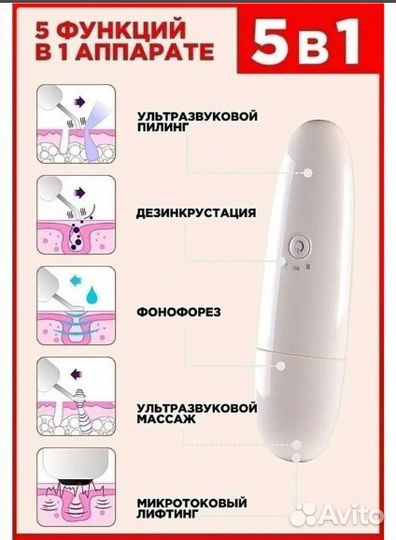 5 ФУНКЦИЙ В 1 АППАРАТЕ

5 в 1

УЛЬТРАЗВУКОВОЙ ПИЛИНГ

ДЕЗИНКРУСТАЦИЯ

ФОНОФОРЕЗ

УЛЬТРАЗВУКОВОЙ МАССАЖ

МИКРОТОКОВЫЙ ЛИФТИНГ

Avito