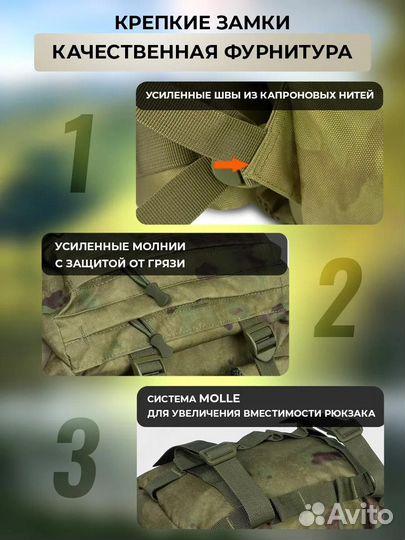 КРЕПКИЕ ЗАМКИ
КАЧЕСТВЕННАЯ ФУРНИТУРА

1

УСИЛЕННЫЕ ШВЫ ИЗ КАПРОНОВЫХ НИТЕЙ

УСИЛЕННЫЕ МОЛНИИ С ЗАЩИТОЙ ОТ ГРЯЗИ

2

3

СИСТЕМА MOLLE
ДЛЯ УВЕЛИЧЕНИЯ ВМЕСТИМОСТИ РЮКЗАКА

Avito