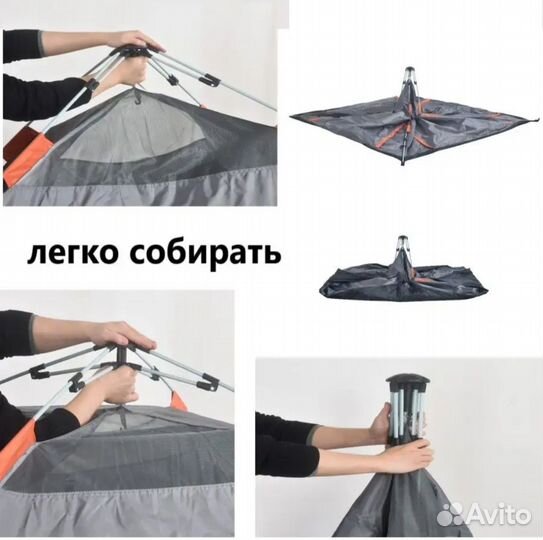 легко собирать

Avito