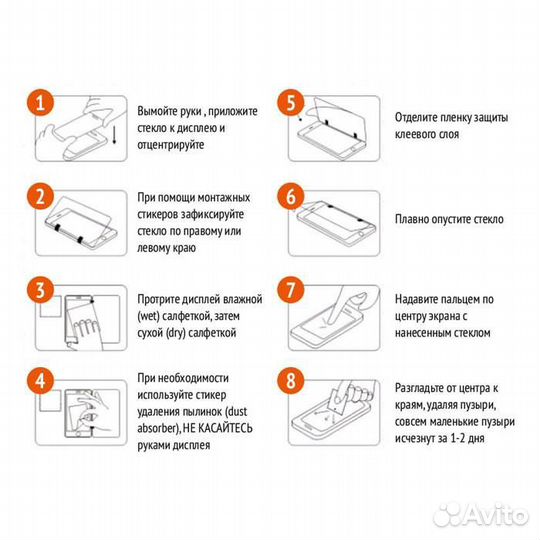 1

Вымойте руки , приложите стекло к дисплею и отцентрируйте

2

При помощи монтажных стикеров зафиксируйте стекло по правому или левому краю

3

Протрите дисплей влажной (wet) салфеткой, затем сухой (dry) салфеткой

4

При необходимости используйте стикер удаления пылинок (dust absorber), НЕ КАСАЙТЕСЬ руками дисплея

5

Отделите пленку защиты клеевого слоя

6

Плавно опустите стекло

7

Надавите пальцем по центру экрана с нанесенным стеклом

8

Разгладьте от центра к краям, удаляя пузыри, совсем маленькие пузыри исчезнут за 1-2 дня

Avito