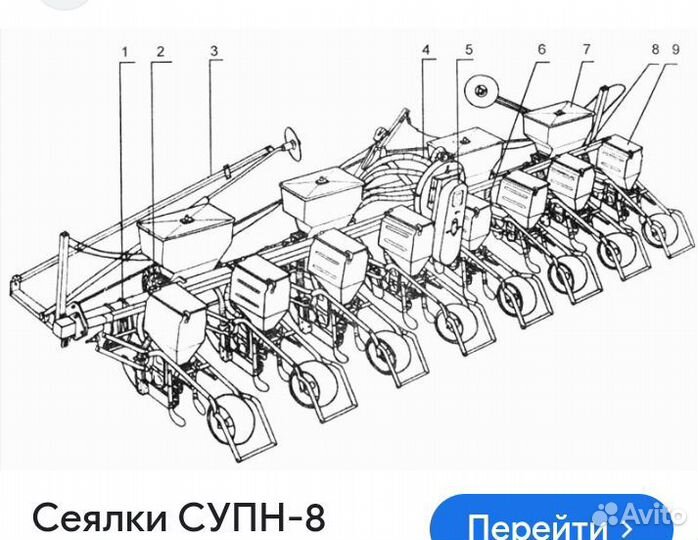 1 2 3 4 5 6 7 8 9

Сеялки СУПН-8

Перейти >

Avito