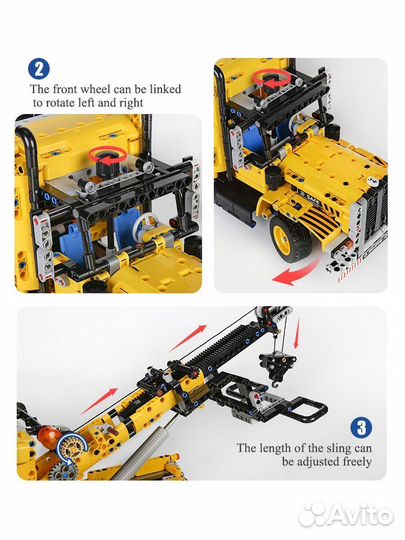 2

The front wheel can be linked to rotate left and right

3

The length of the sling can be adjusted freely

Avito