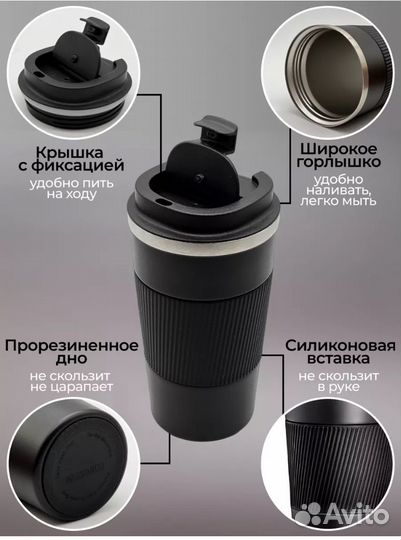 Крышка с фиксацией
удобно пить на ходу

Широкое горлышко
удобно наливать, легко мыть

Прорезиненное дно
не скользит не царапает

Силиконовая вставка
не скользит в руке

Avito