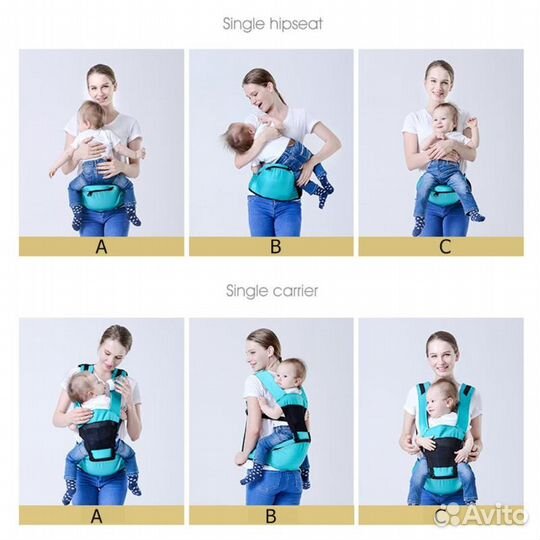 Single hipseat

A

B

C

Single carrier

A

B

C

Avito