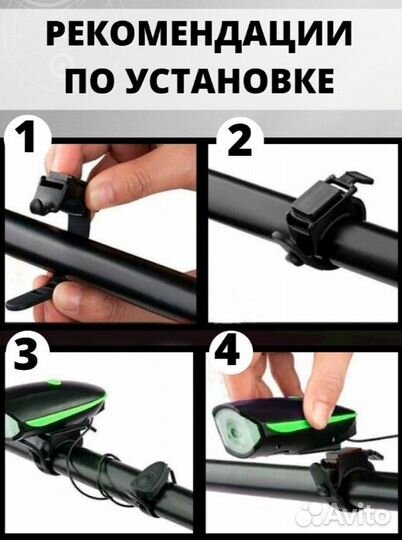 РЕКОМЕНДАЦИИ ПО УСТАНОВКЕ

1

2

3

4

Avito