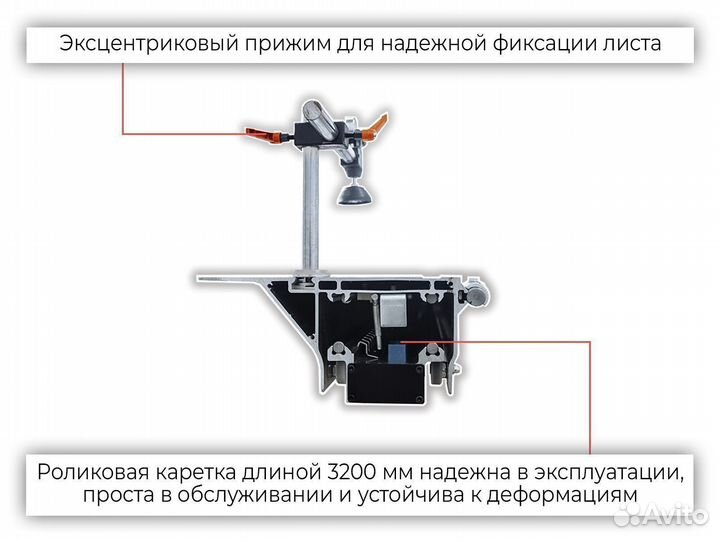 Эксцентриковый прижим для надежной фиксации листа

Роликовая каретка длиной 3200 мм надежна в эксплуатации, проста в обслуживании и устойчива к деформациям

Avito