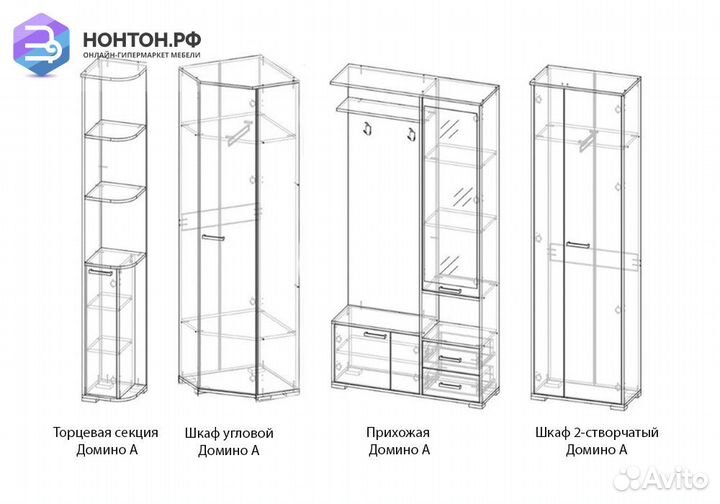 НОНТОН.РФ
ОНЛАЙН-ГИПЕРМАРКЕТ МЕБЕЛИ

Торцевая секция
Домино А

Шкаф угловой
Домино А

Прихожая
Домино А

Шкаф 2-створчатый
Домино А

Avito