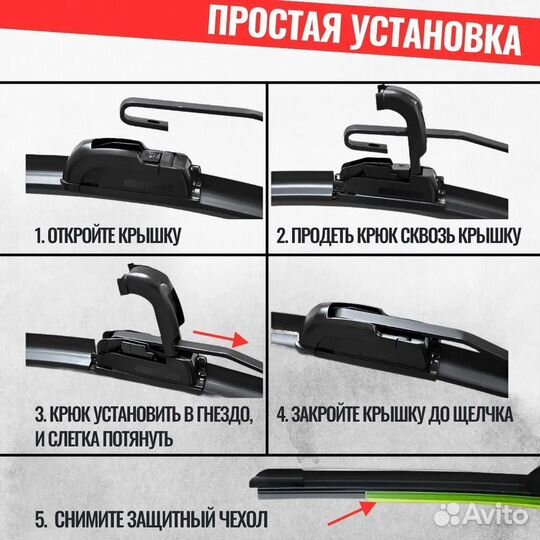 ПРОСТАЯ УСТАНОВКА

1. ОТКРОЙТЕ КРЫШКУ

2. ПРОДЕТЬ КРЮК СКВОЗЬ КРЫШКУ

3. КРЮК УСТАНОВИТЬ В ГНЕЗДО, И СЛЕГКА ПОТЯНУТЬ

4. ЗАКРОЙТЕ КРЫШКУ ДО ЩЕЛЧКА

5. СНИМИТЕ ЗАЩИТНЫЙ ЧЕХОЛ

Avito